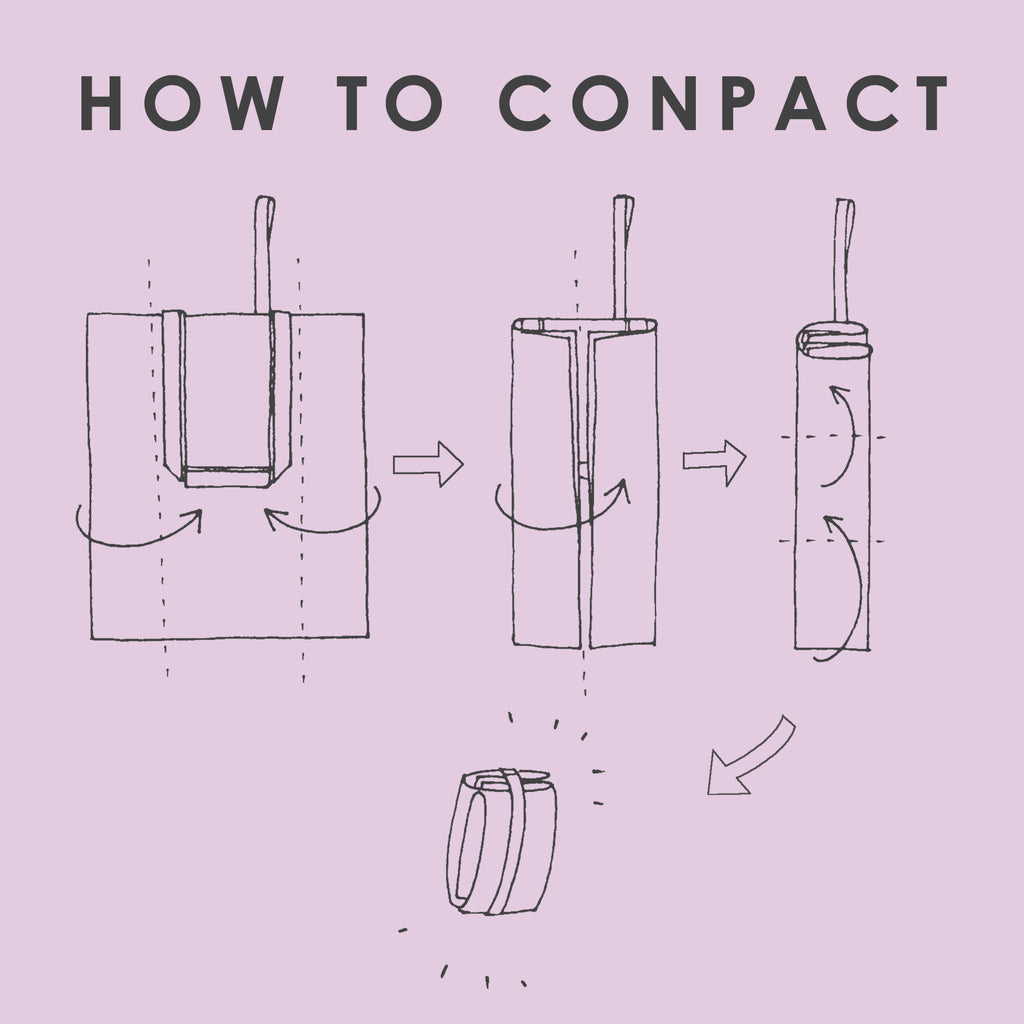 HOW TO CONPACT